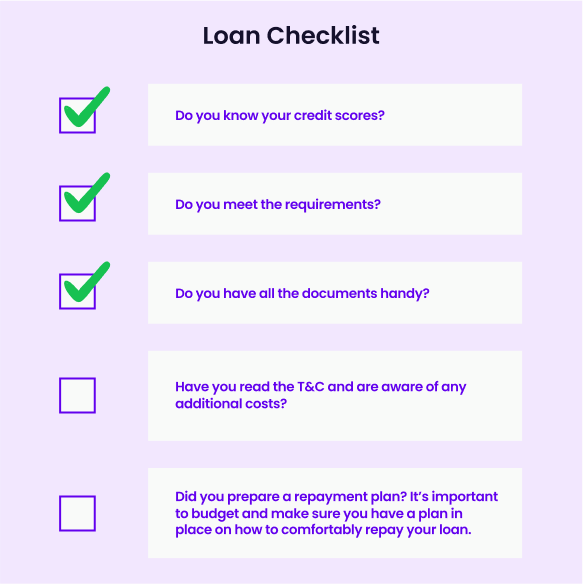 Loan Checklist

Do you know your credit scores?

Do you meet the requirements?

Do you have all the documents handy?

Have you read the T&C and are aware of any additional costs?

Did you prepare a repayment plan? It's important to budget and make sure you have a plan in place on how to comfortably repay your loan.